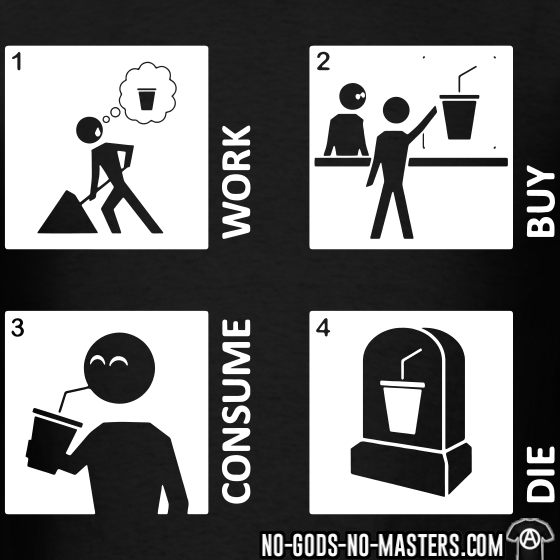 1

WORK

2

BUY

3

CONSUME

4

DIE

NO-GODS-NO-MASTERS.COM